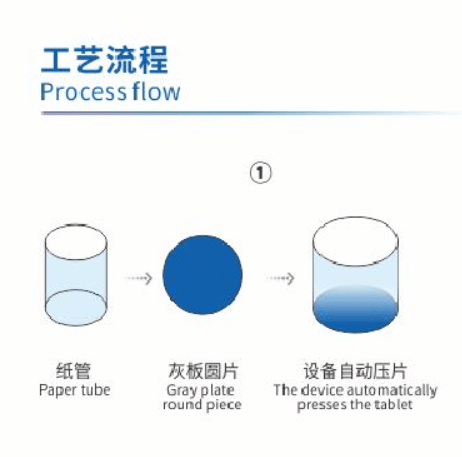 工艺流程
Process flow

①

纸管
Paper tube

灰板圆片
Gray plate round piece

设备自动压片
The device automatically presses the tablet